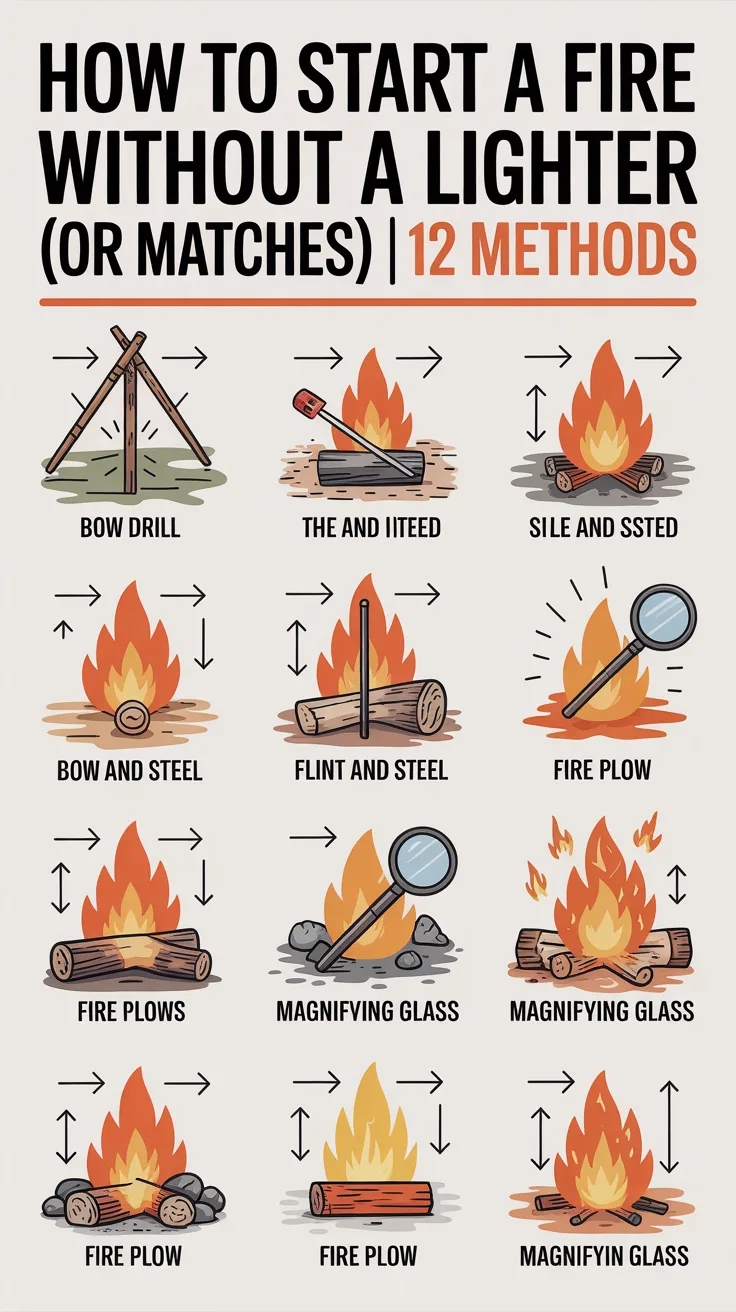 HOW TO START A FIRE WITHOUT A LIGHTER (OR MATCHES) | 12 METHODS

BOW DRILL

THE AND IITEED

SILE AND SSTED

BOW AND STEEL

FLINT AND STEEL

FIRE PLOW

FIRE PLOWS

MAGNIFVING GLASS

MAGNIFYING GLASS

FIRE PLOW

FIRE PLOW

MAGNIFYIN GLASS