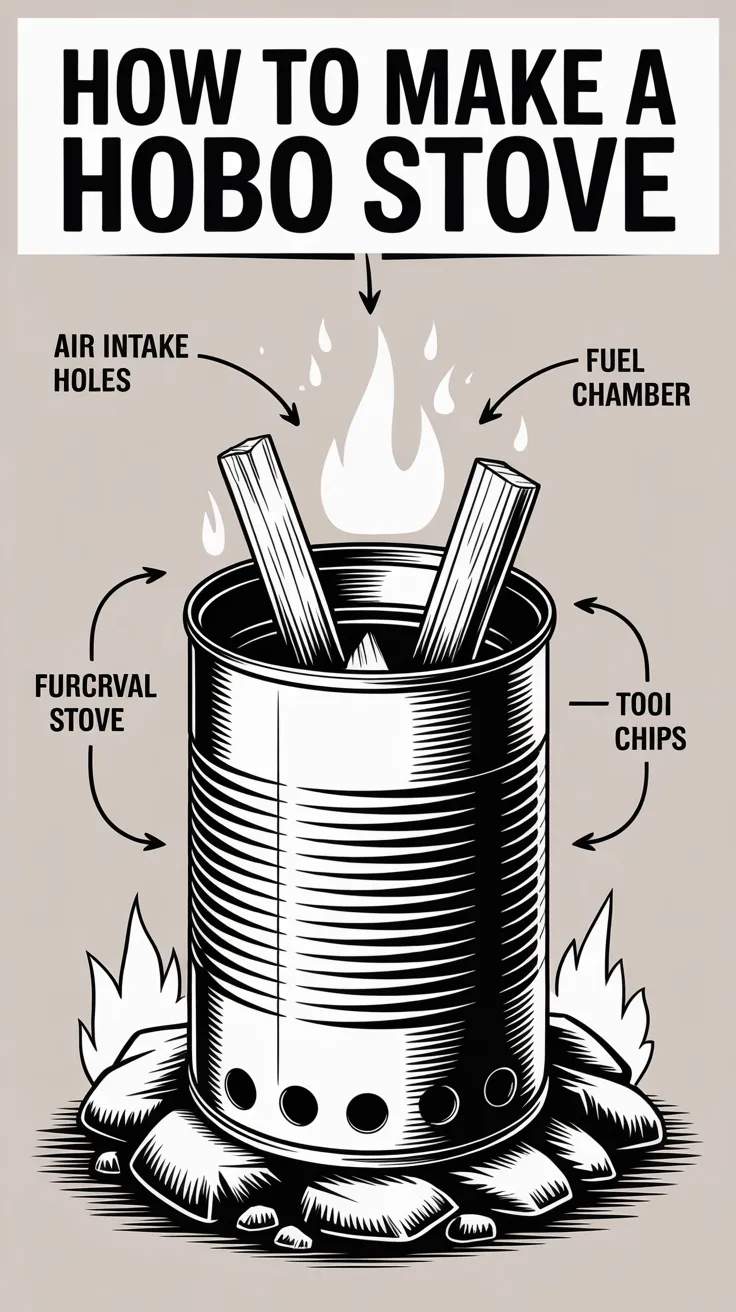 HOW TO MAKE A HOBO STOVE

AIR INTAKE HOLES

FUEL CHAMBER

FURCRVAL STOVE

TOOI CHIPS